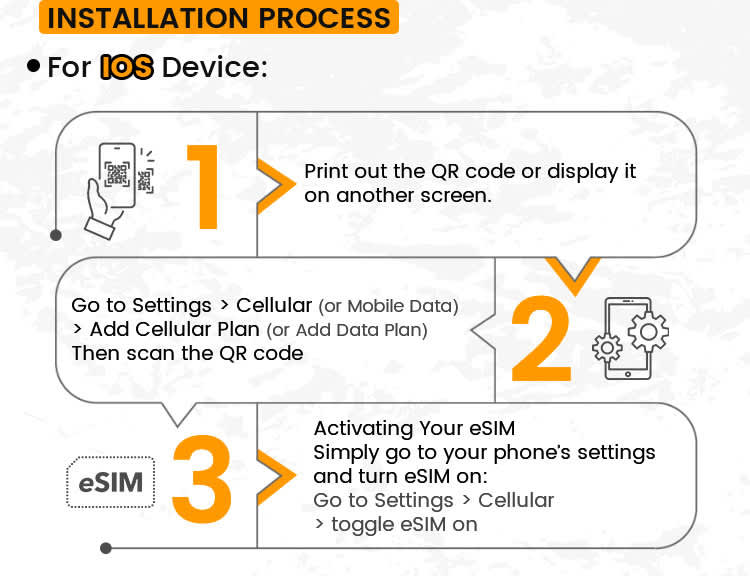 INSTALLATION PROCESS

• For IOS Device:

1

Print out the QR code or display it on another screen.

Go to Settings > Cellular (or Mobile Data) > Add Cellular Plan (or Add Data Plan) Then scan the QR code

2

eSIM

3

Activating Your eSIM
Simply go to your phone's settings and turn eSIM on:
Go to Settings > Cellular > toggle eSIM on