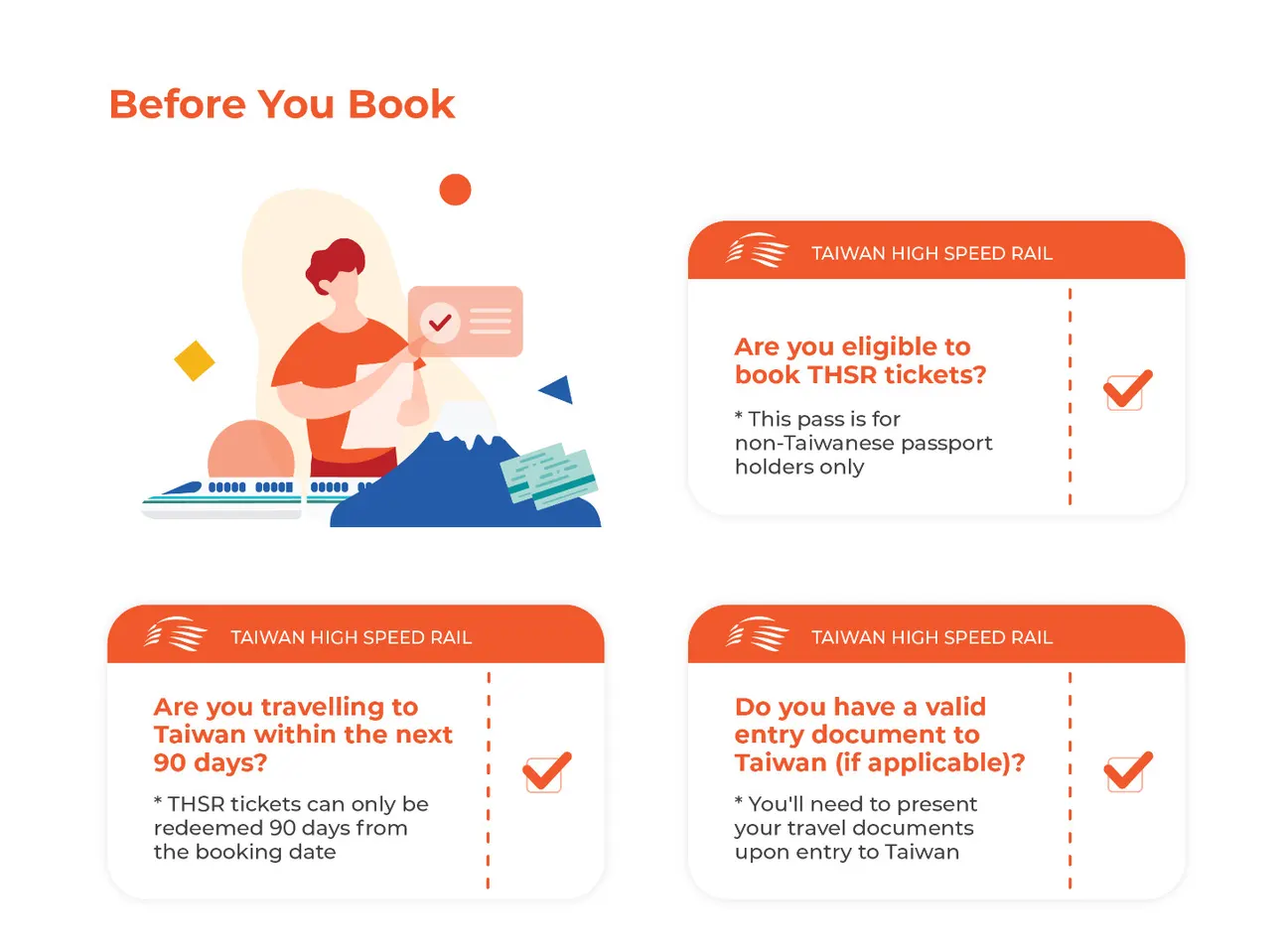 Before You Book

TAIWAN HIGH SPEED RAIL

Are you eligible to book THSR tickets?

* This pass is for non-Taiwanese passport holders only

TAIWAN HIGH SPEED RAIL

Are you travelling to Taiwan within the next 90 days?

* THSR tickets can only be redeemed 90 days from the booking date

TAIWAN HIGH SPEED RAIL

Do you have a valid entry document to Taiwan (if applicable)?

* You'll need to present your travel documents upon entry to Taiwan