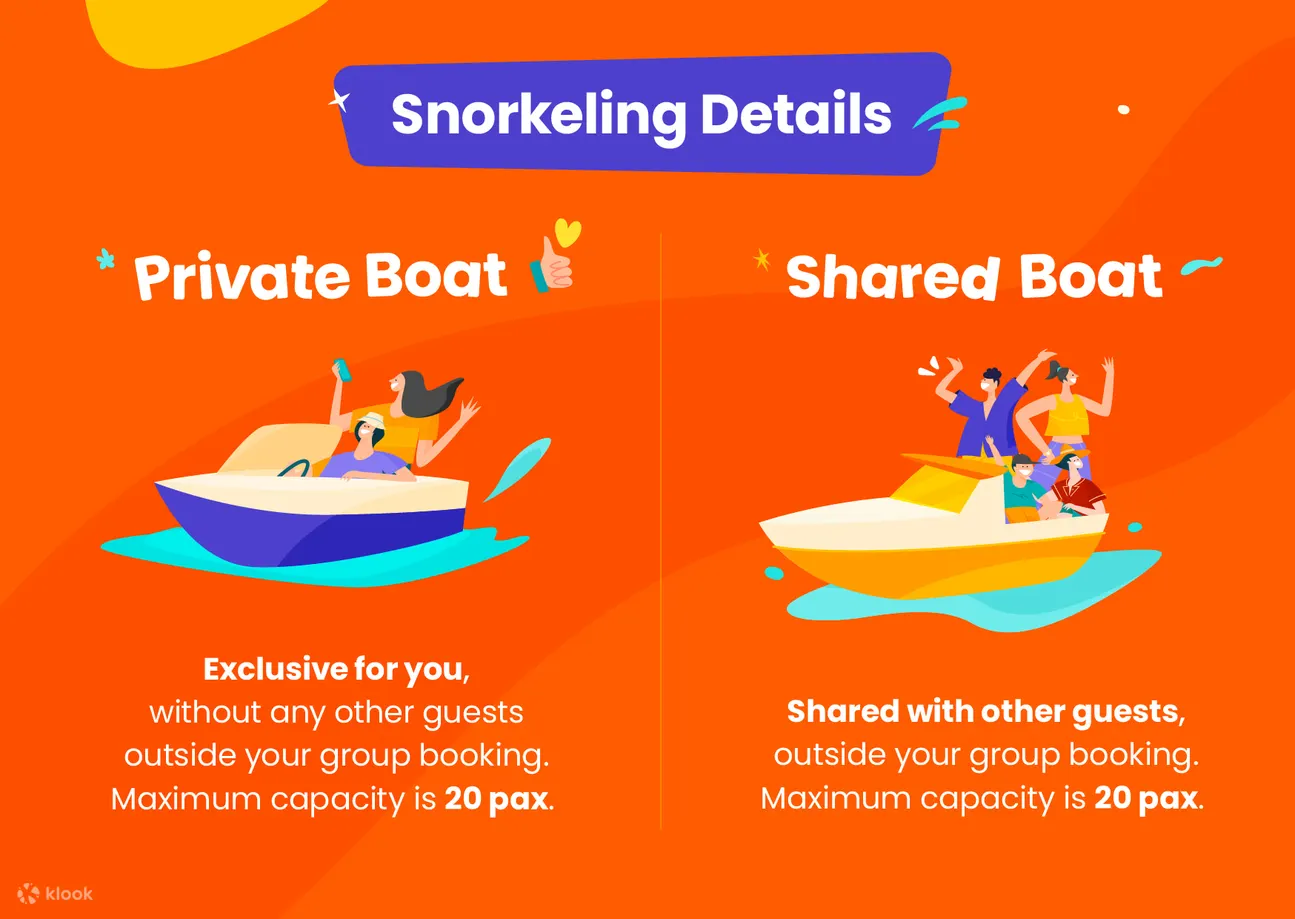 Snorkeling Details

Private Boat

Exclusive for you, without any other guests outside your group booking. Maximum capacity is 20 pax.

Shared Boat

Shared with other guests, outside your group booking. Maximum capacity is 20 pax.

klook