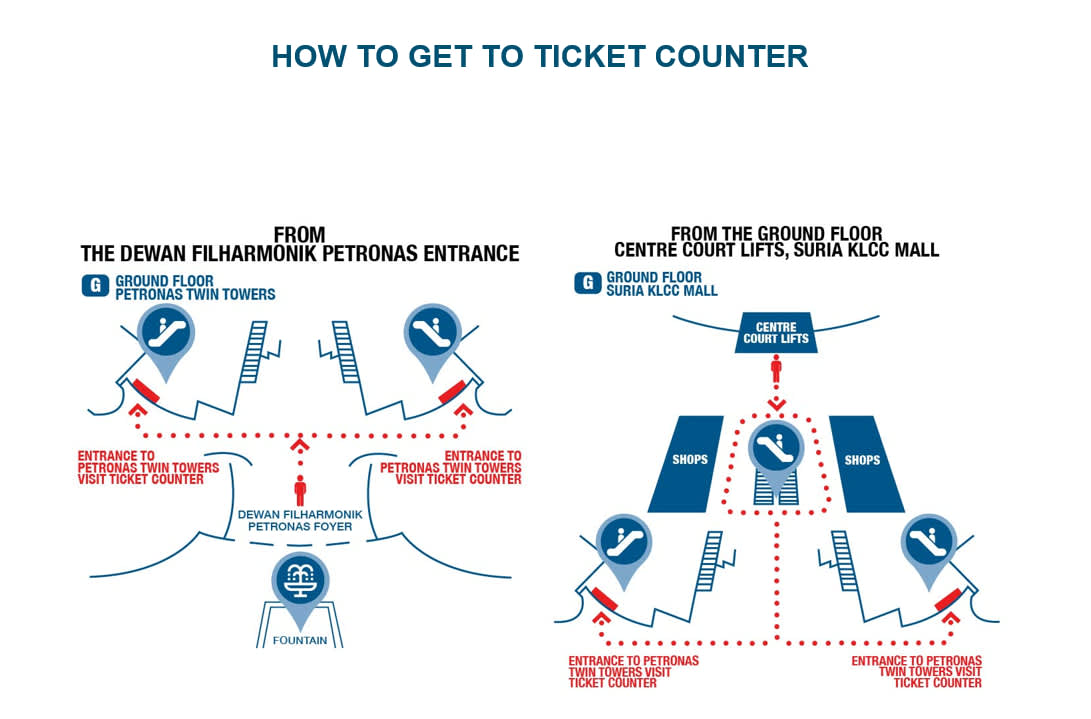 HOW TO GET TO TICKET COUNTER

FROM
THE DEWAN FILHARMONIK PETRONAS ENTRANCE

G GROUND FLOOR
PETRONAS TWIN TOWERS

ENTRANCE TO
PETRONAS TWIN TOWERS
VISIT TICKET COUNTER

ENTRANCE TO
PETRONAS TWIN TOWERS
VISIT TICKET COUNTER

DEWAN FILHARMONIK
PETRONAS FOYER

FOUNTAIN

FROM THE GROUND FLOOR
CENTRE COURT LIFTS, SURIA KLCC MALL

G GROUND FLOOR
SURIA KLCC MALL

CENTRE
COURT LIFTS

SHOPS

SHOPS

ENTRANCE TO PETRONAS
TWIN TOWERS VISIT
TICKET COUNTER

ENTRANCE TO PETRONAS
TWIN TOWERS VISIT
TICKET COUNTER