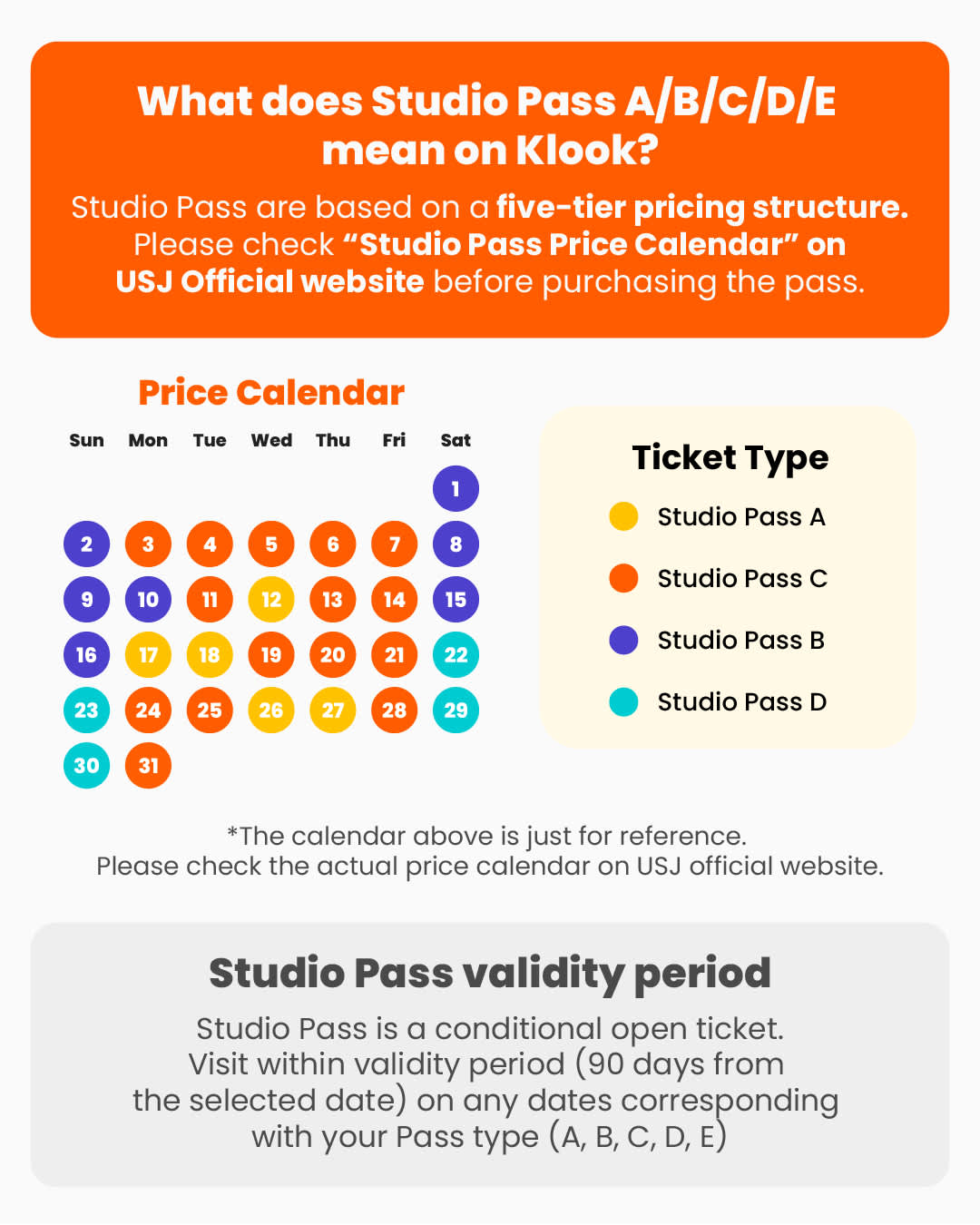 What does Studio Pass A/B/C/D/E mean on Klook?

Studio Pass are based on a five-tier pricing structure. Please check "Studio Pass Price Calendar" on USJ Official website before purchasing the pass.

Price Calendar

| Sun | Mon | Tue | Wed | Thu | Fri | Sat |
|---|---|---|---|---|---|---|
| | | | | | | 1 |
| 2 | 3 | 4 | 5 | 6 | 7 | 8 |
| 9 | 10 | 11 | 12 | 13 | 14 | 15 |
| 16 | 17 | 18 | 19 | 20 | 21 | 22 |
| 23 | 24 | 25 | 26 | 27 | 28 | 29 |
| 30 | 31 | | | | | |

Ticket Type

Studio Pass A
Studio Pass C
Studio Pass B
Studio Pass D

*The calendar above is just for reference.
Please check the actual price calendar on USJ official website.

Studio Pass validity period

Studio Pass is a conditional open ticket. Visit within validity period (90 days from the selected date) on any dates corresponding with your Pass type (A, B, C, D, E)