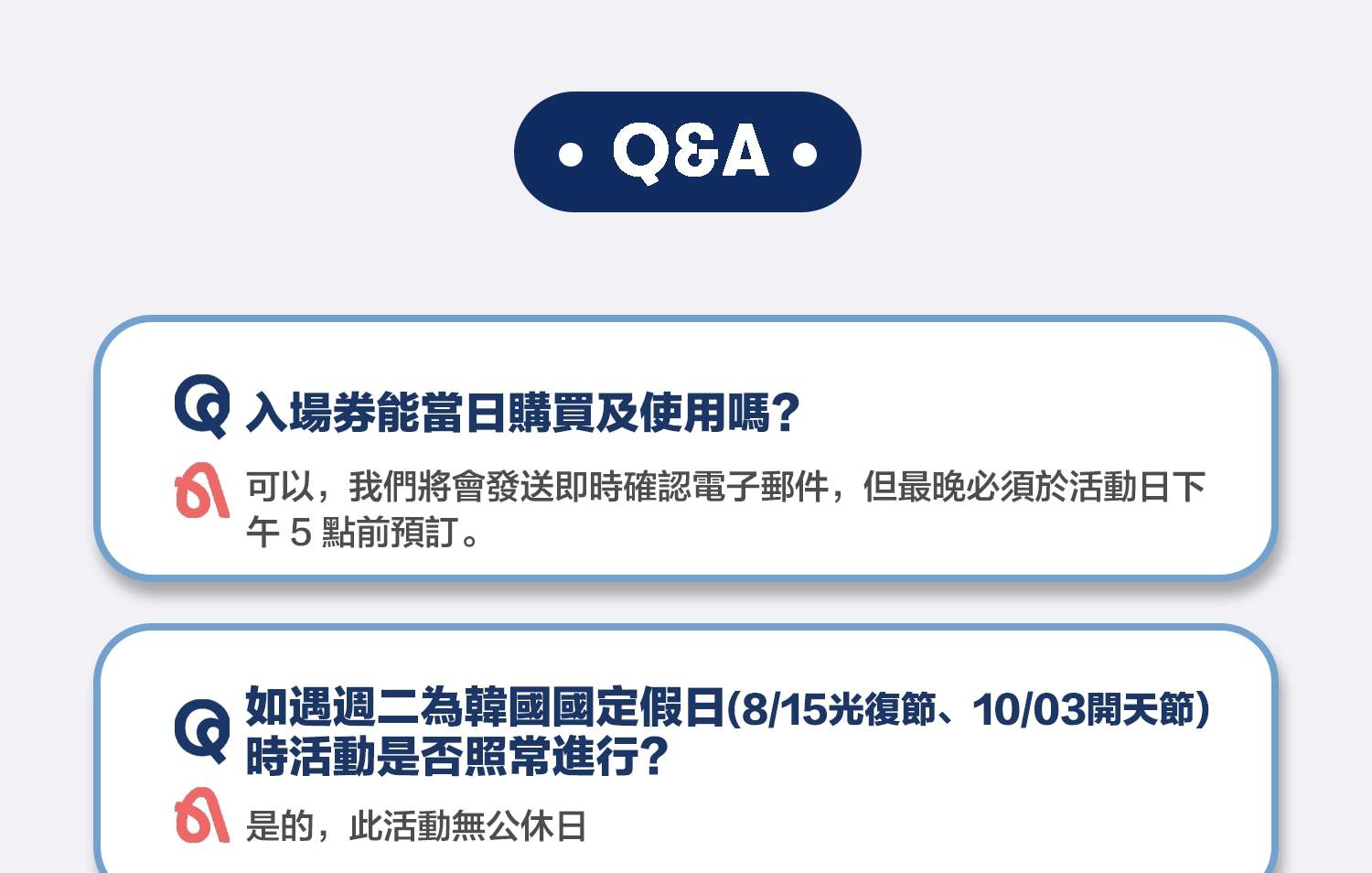 • Q&A •

Q 入場券能當日購買及使用嗎?

A 可以，我們將會發送即時確認電子郵件，但最晚必須於活動日下午5點前預訂。

Q 如遇週二為韓國國定假日(8/15光復節、10/03開天節)時活動是否照常進行?

A 是的，此活動無公休日