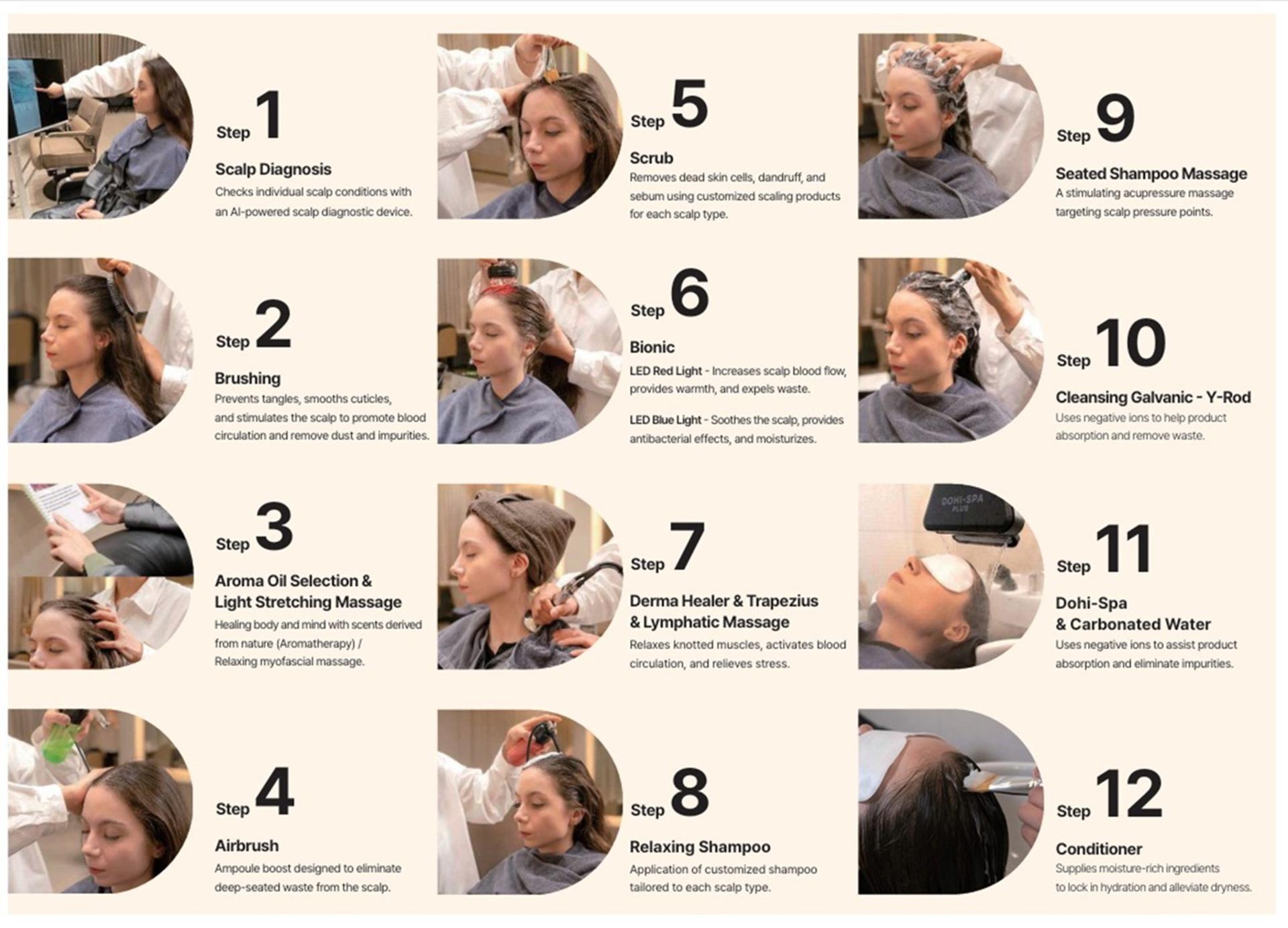 Step 1
Scalp Diagnosis
Checks individual scalp conditions with an AI-powered scalp diagnostic device.

Step 2
Brushing
Prevents tangles, smooths cuticles, and stimulates the scalp to promote blood circulation and remove dust and impurities.

Step 3
Aroma Oil Selection & Light Stretching Massage
Healing body and mind with scents derived from nature (Aromatherapy) / Relaxing myofascial massage.

Step 4
Airbrush
Ampoule boost designed to eliminate deep-seated waste from the scalp.

Step 5
Scrub
Removes dead skin cells, dandruff, and sebum using customized scaling products for each scalp type.

Step 6
Bionic
LED Red Light - Increases scalp blood flow, provides warmth, and expels waste.

LED Blue Light - Soothes the scalp, provides antibacterial effects, and moisturizes.

Step 7
Derma Healer & Trapezius & Lymphatic Massage
Relaxes knotted muscles, activates blood circulation, and relieves stress.

Step 8
Relaxing Shampoo
Application of customized shampoo tailored to each scalp type.

Step 9
Seated Shampoo Massage
A stimulating acupressure massage targeting scalp pressure points.

Step 10
Cleansing Galvanic - Y-Rod
Uses negative ions to help product absorption and remove waste.

DOHI-SPA PLUS

Step 11
Dohi-Spa & Carbonated Water
Uses negative ions to assist product absorption and eliminate impurities.

Step 12
Conditioner
Supplies moisture-rich ingredients to lock in hydration and alleviate dryness.