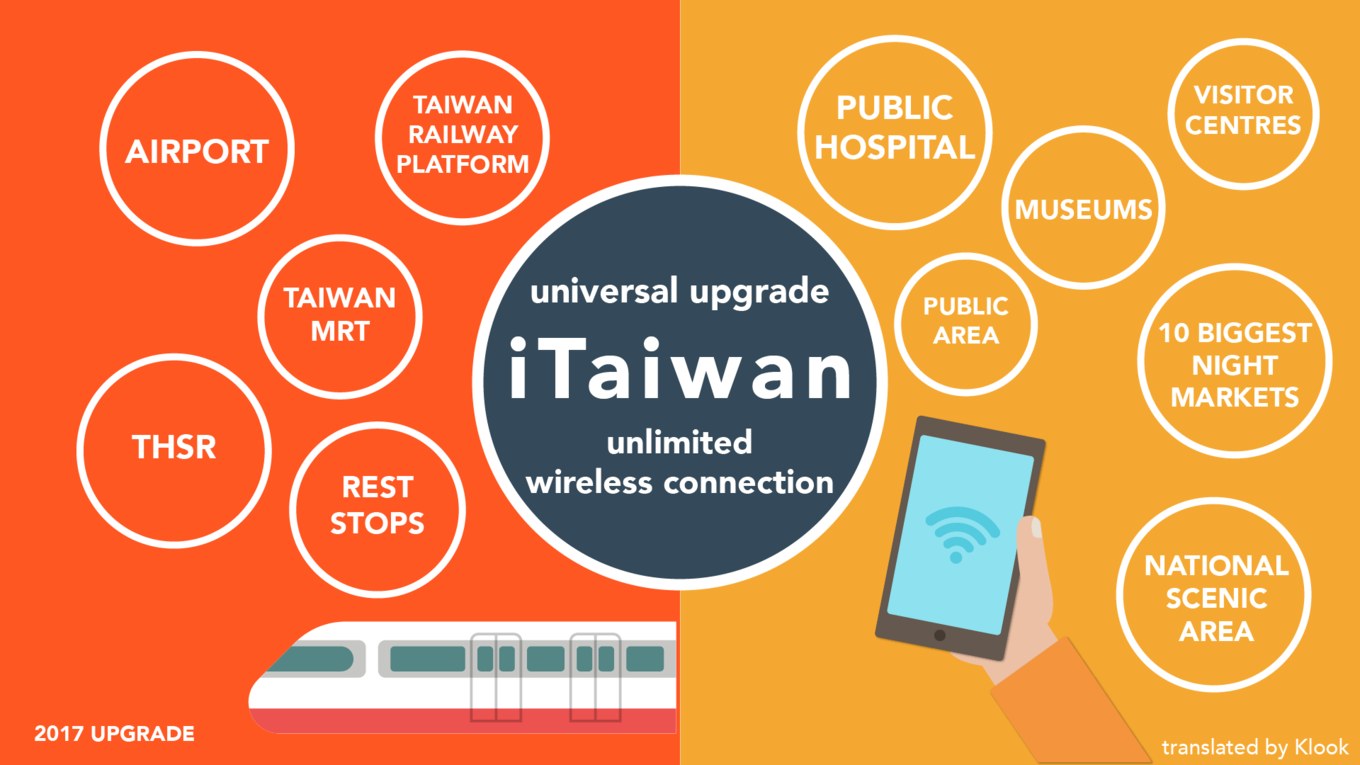 AIRPORT

TAIWAN RAILWAY PLATFORM

TAIWAN MRT

THSR

REST STOPS

universal upgrade

iTaiwan

unlimited wireless connection

PUBLIC HOSPITAL

VISITOR CENTRES

MUSEUMS

PUBLIC AREA

10 BIGGEST NIGHT MARKETS

NATIONAL SCENIC AREA

2017 UPGRADE

translated by Klook