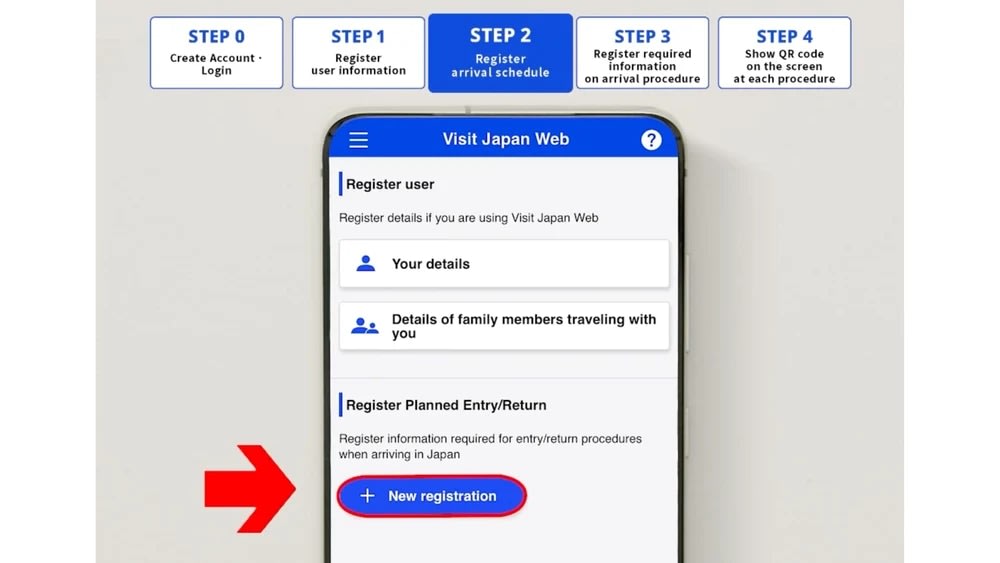 STEP 0
Create Account · Login

STEP 1
Register user information

STEP 2
Register arrival schedule

STEP 3
Register required information on arrival procedure

STEP 4
Show QR code on the screen at each procedure

Visit Japan Web

?

Register user

Register details if you are using Visit Japan Web

Your details

Details of family members traveling with you

Register Planned Entry/Return

Register information required for entry/return procedures when arriving in Japan

+ New registration