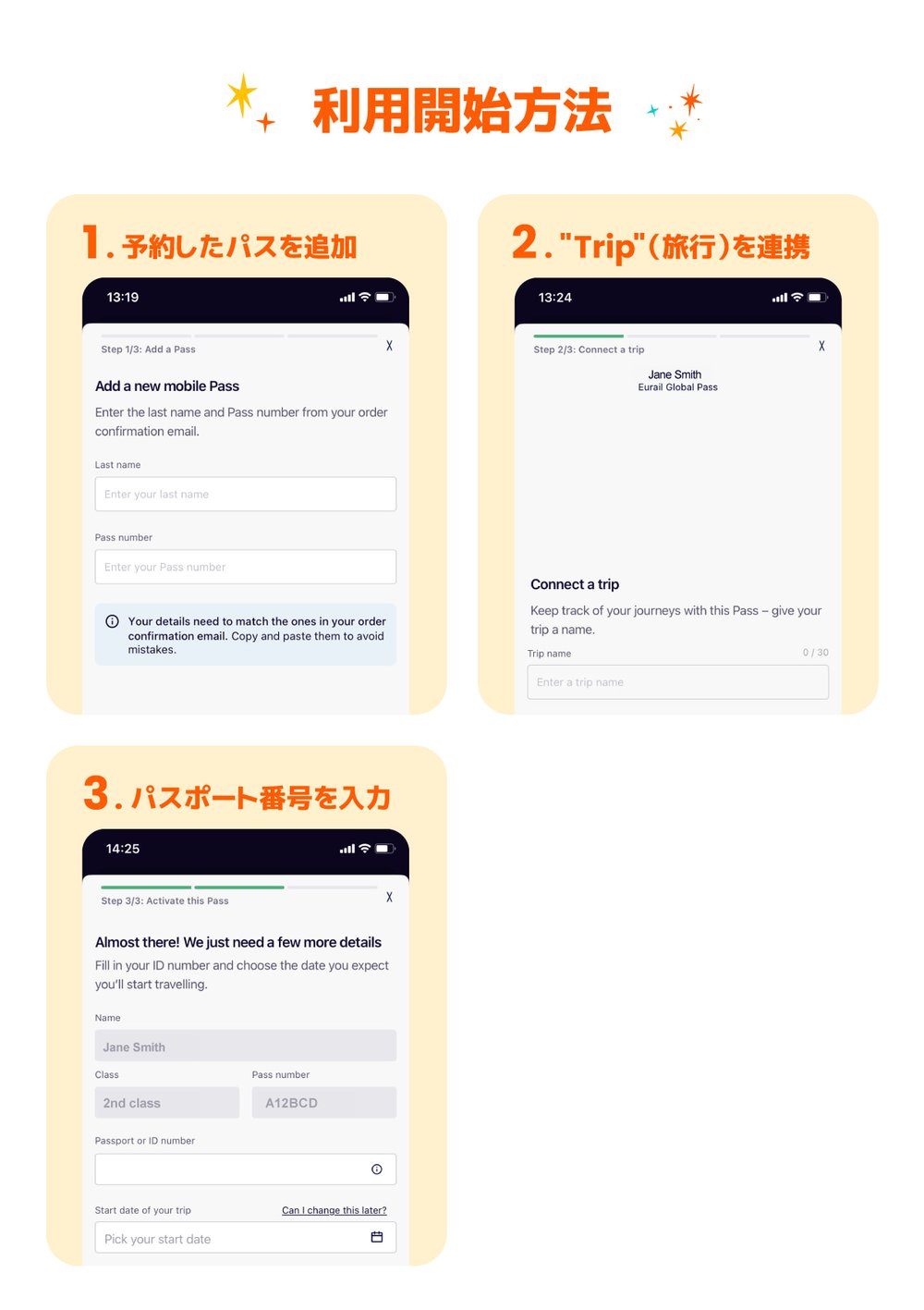 利用開始方法

1. 予約したパスを追加

13:19

Step 1/3: Add a Pass

X

Add a new mobile Pass

Enter the last name and Pass number from your order confirmation email.

Last name

Enter your last name

Pass number

Enter your Pass number

Your details need to match the ones in your order confirmation email. Copy and paste them to avoid mistakes.

2. "Trip"(旅行)を連携

13:24

Step 2/3: Connect a trip

X

Jane Smith
Eurail Global Pass

Connect a trip

Keep track of your journeys with this Pass – give your trip a name.

Trip name

0 / 30

Enter a trip name

3. パスポート番号を入力

14:25

Step 3/3: Activate this Pass

X

Almost there! We just need a few more details

Fill in your ID number and choose the date you expect you'll start travelling.

Name

Jane Smith

Class

2nd class

Pass number

A12BCD

Passport or ID number

Start date of your trip

Can I change this later?

Pick your start date