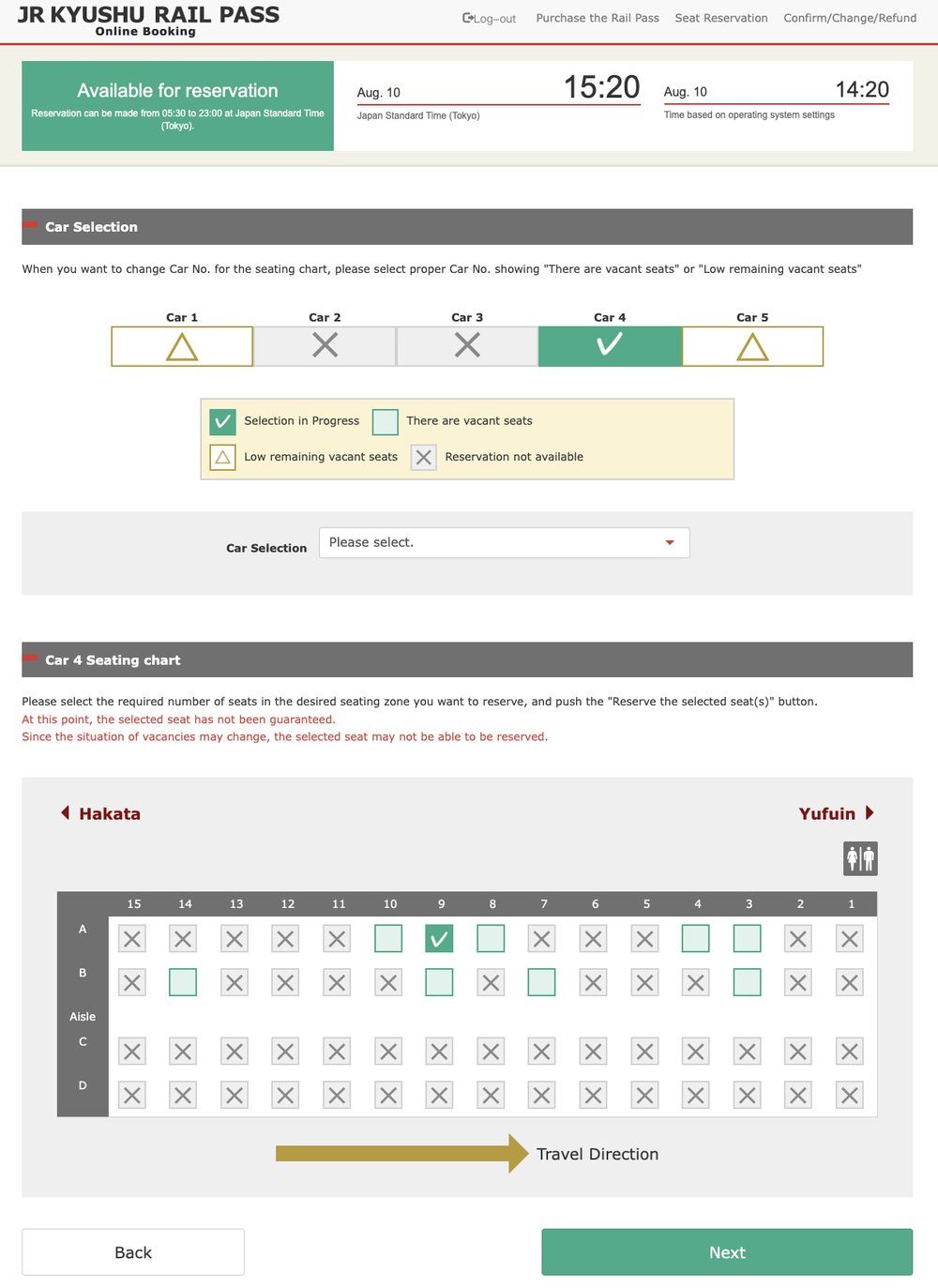 JR KYUSHU RAIL PASS
Online Booking

Log-out Purchase the Rail Pass Seat Reservation Confirm/Change/Refund

Available for reservation
Reservation can be made from 05:30 to 23:00 at Japan Standard Time (Tokyo).

Aug. 10 15:20
Japan Standard Time (Tokyo)

Aug. 10 14:20
Time based on operating system settings

Car Selection

When you want to change Car No. for the seating chart, please select proper Car No. showing "There are vacant seats" or "Low remaining vacant seats"

Car 1 Car 2 Car 3 Car 4 Car 5

Selection in Progress There are vacant seats
Low remaining vacant seats Reservation not available

Car Selection Please select.

Car 4 Seating chart

Please select the required number of seats in the desired seating zone you want to reserve, and push the "Reserve the selected seat(s)" button.
At this point, the selected seat has not been guaranteed.
Since the situation of vacancies may change, the selected seat may not be able to be reserved.

Hakata Yufuin

15 14 13 12 11 10 9 8 7 6 5 4 3 2 1
A
B
Aisle
C
D

Travel Direction

Back Next