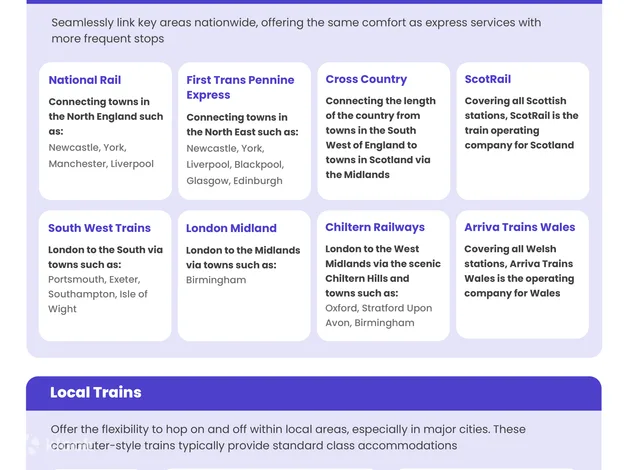 Seamlessly link key areas nationwide, offering the same comfort as express services with more frequent stops

National Rail

Connecting towns in the North England such as:

Newcastle, York, Manchester, Liverpool

First Trans Pennine Express

Connecting towns in the North East such as:

Newcastle, York, Liverpool, Blackpool, Glasgow, Edinburgh

Cross Country

Connecting the length of the country from towns in the South West of England to towns in Scotland via the Midlands

ScotRail

Covering all Scottish stations, ScotRail is the train operating company for Scotland

South West Trains

London to the South via towns such as:

Portsmouth, Exeter, Southampton, Isle of Wight

London Midland

London to the Midlands via towns such as:

Birmingham

Chiltern Railways

London to the West Midlands via the scenic Chiltern Hills and towns such as:

Oxford, Stratford Upon Avon, Birmingham

Arriva Trains Wales

Covering all Welsh stations, Arriva Trains Wales is the operating company for Wales

Local Trains

Offer the flexibility to hop on and off within local areas, especially in major cities. These commuter-style trains typically provide standard class accommodations