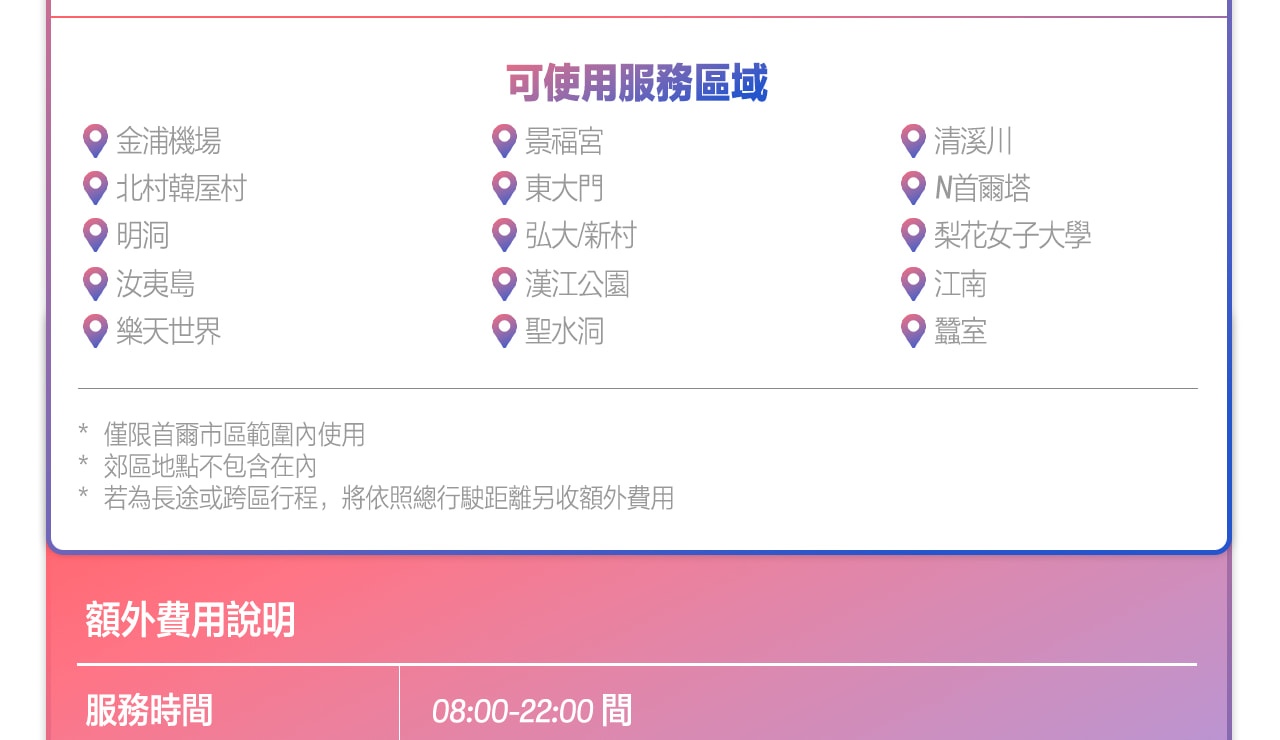 可使用服務區域

金浦機場
北村韓屋村
明洞
汝夷島
樂天世界

景福宮
東大門
弘大/新村
漢江公園
聖水洞

清溪川
N首爾塔
梨花女子大學
江南
蠶室

* 僅限首爾市區範圍內使用
* 郊區地點不包含在內
* 若為長途或跨區行程，將依照總行駛距離另收額外費用

額外費用說明

服務時間
08:00-22:00間