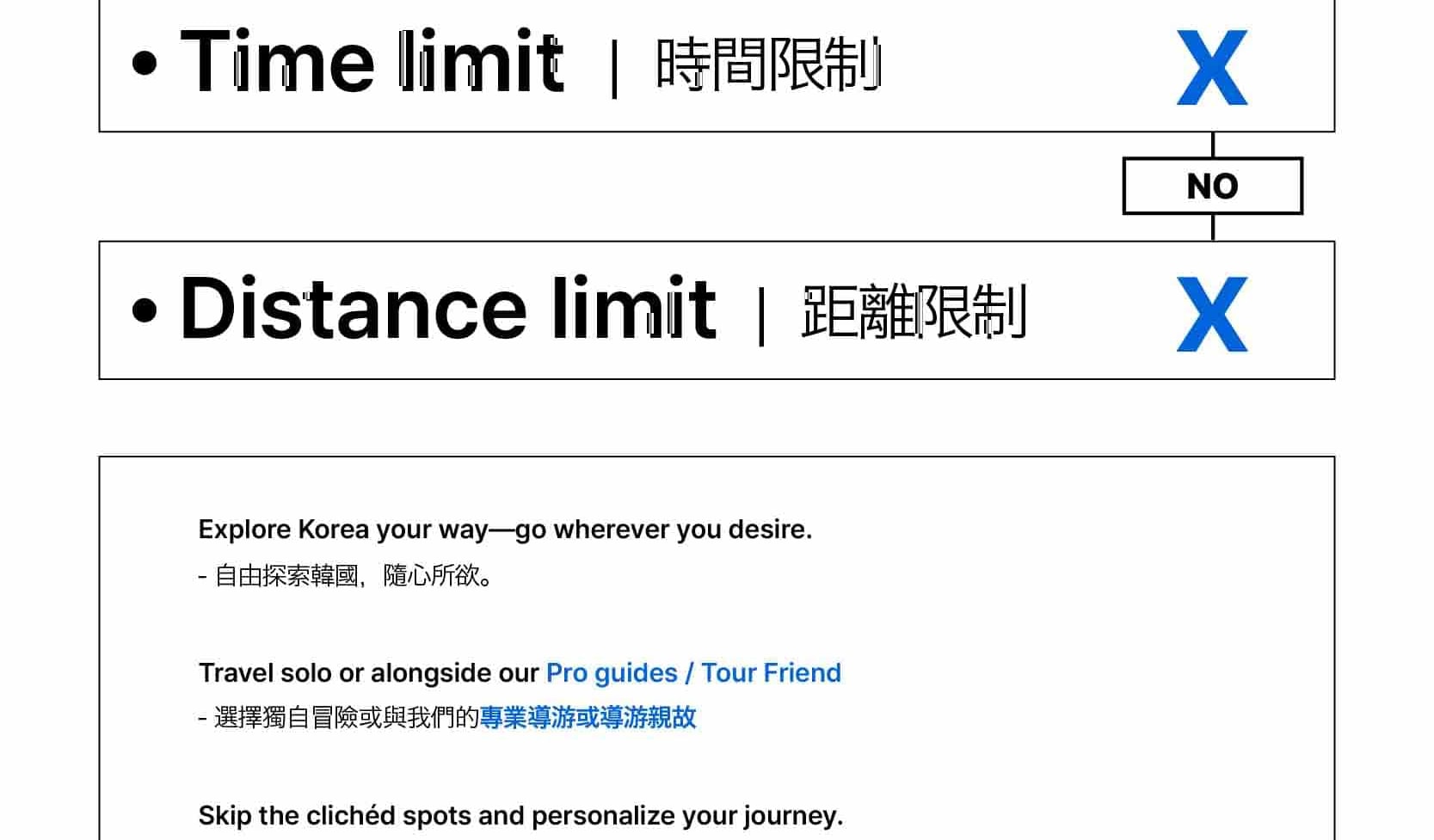 • Time limit | 時間限制 X

NO

• Distance limit | 距離限制 X

Explore Korea your way—go wherever you desire.

- 自由探索韓國，隨心所欲。

Travel solo or alongside our Pro guides / Tour Friend

- 選擇獨自冒險或與我們的專業導游或導游親故

Skip the clichéd spots and personalize your journey.