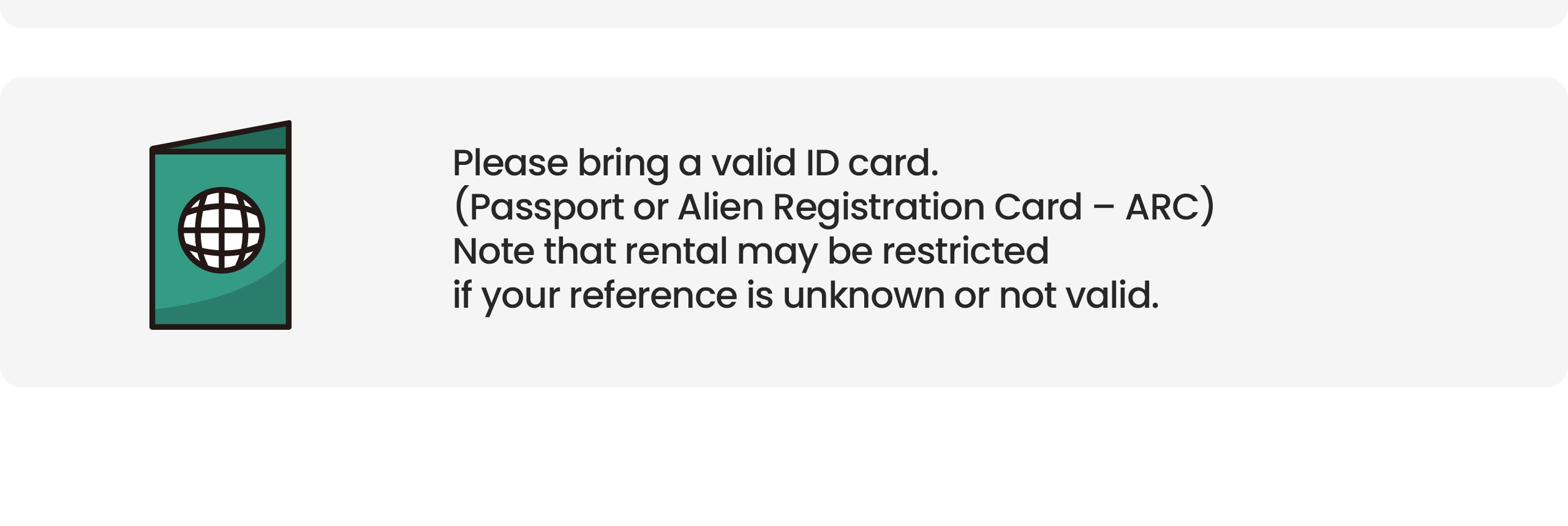 Please bring a valid ID card.
(Passport or Alien Registration Card – ARC)
Note that rental may be restricted if your reference is unknown or not valid.