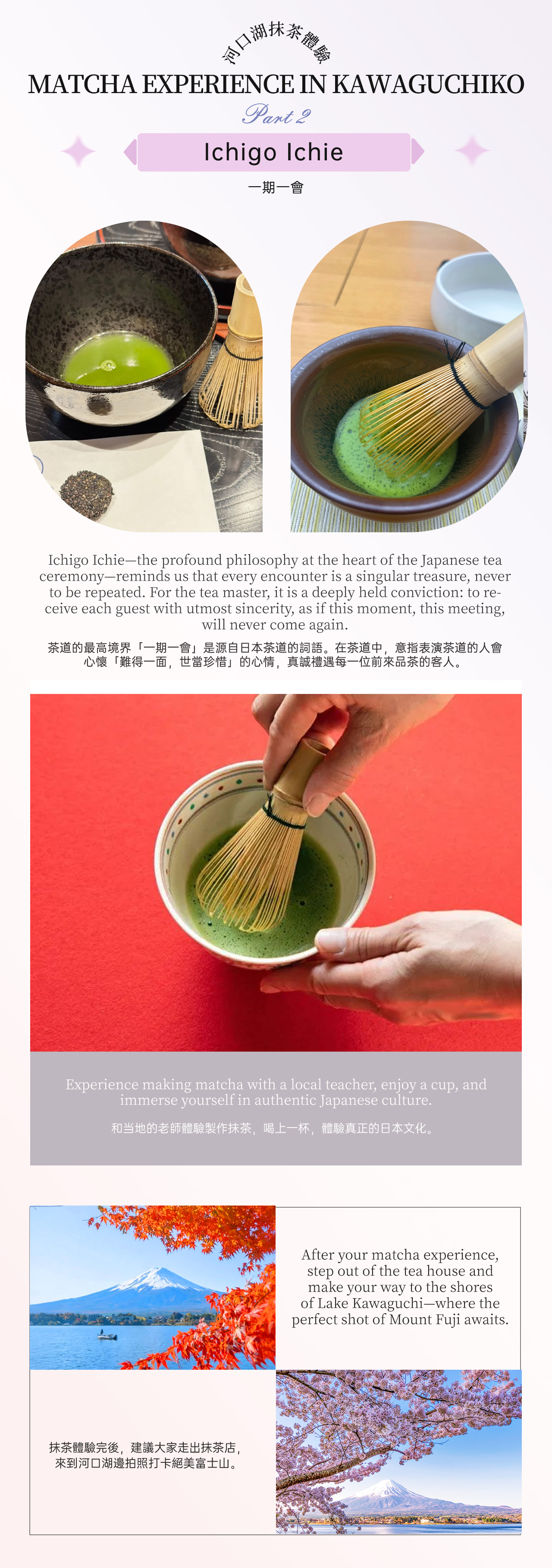 河口湖抹茶體驗

MATCHA EXPERIENCE IN KAWAGUCHIKO

Part 2

Ichigo Ichie

一期一會

Ichigo Ichie—the profound philosophy at the heart of the Japanese tea ceremony—reminds us that every encounter is a singular treasure, never to be repeated. For the tea master, it is a deeply held conviction: to receive each guest with utmost sincerity, as if this moment, this meeting, will never come again.

茶道的最高境界「一期一會」是源自日本茶道的詞語。在茶道中，意指表演茶道的人會心懷「難得一面，世當珍惜」的心情，真誠禮遇每一位前來品茶的客人。

Experience making matcha with a local teacher, enjoy a cup, and immerse yourself in authentic Japanese culture.

和当地的老師體驗製作抹茶，喝上一杯，體驗真正的日本文化。

After your matcha experience, step out of the tea house and make your way to the shores of Lake Kawaguchi—where the perfect shot of Mount Fuji awaits.

抹茶體驗完後，建議大家走出抹茶店，來到河口湖邊拍照打卡絕美富士山。