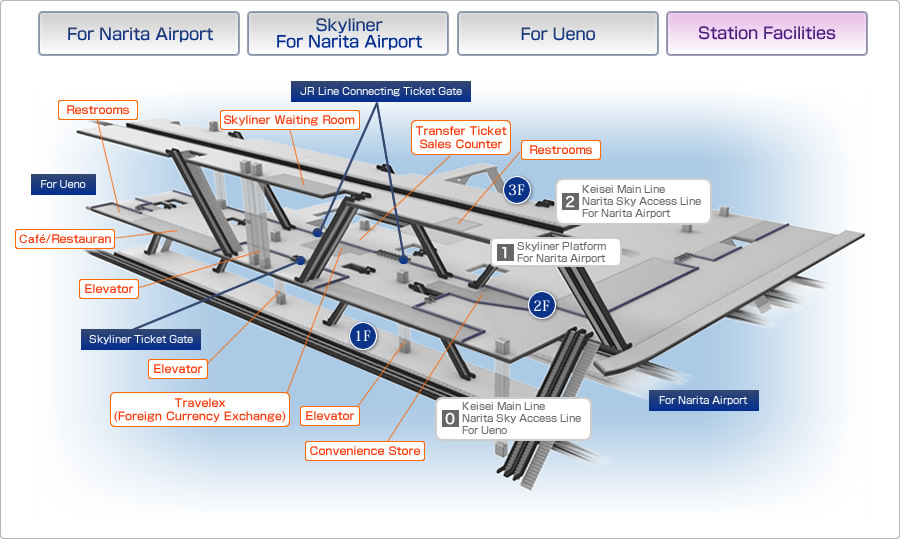 For Narita Airport

Skyliner
For Narita Airport

For Ueno

Station Facilities

JR Line Connecting Ticket Gate

Restrooms

Skyliner Waiting Room

Transfer Ticket Sales Counter

Restrooms

For Ueno

3F

2 Keisei Main Line
Narita Sky Access Line
For Narita Airport

Café/Restauran

1 Skyliner Platform
For Narita Airport

Elevator

2F

Skyliner Ticket Gate

1F

Elevator

Travelex
(Foreign Currency Exchange)

Elevator

0 Keisei Main Line
Narita Sky Access Line
For Ueno

For Narita Airport

Convenience Store