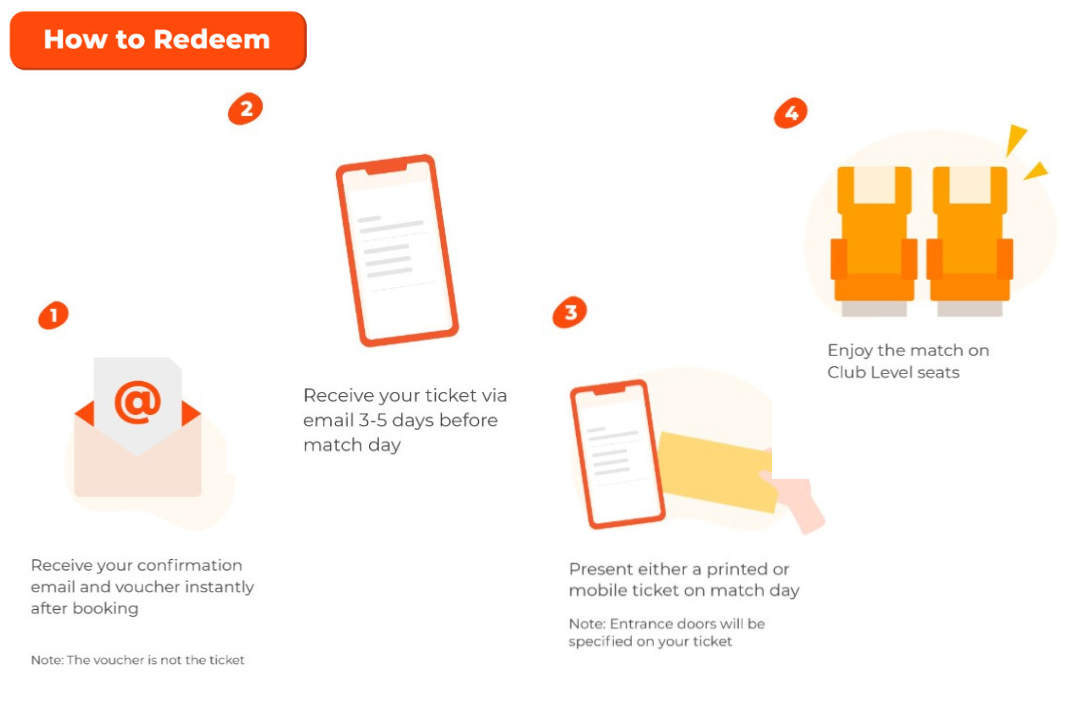 How to Redeem

1

@

Receive your confirmation email and voucher instantly after booking

Note: The voucher is not the ticket

2

Receive your ticket via email 3-5 days before match day

3

Present either a printed or mobile ticket on match day

Note: Entrance doors will be specified on your ticket

4

Enjoy the match on Club Level seats