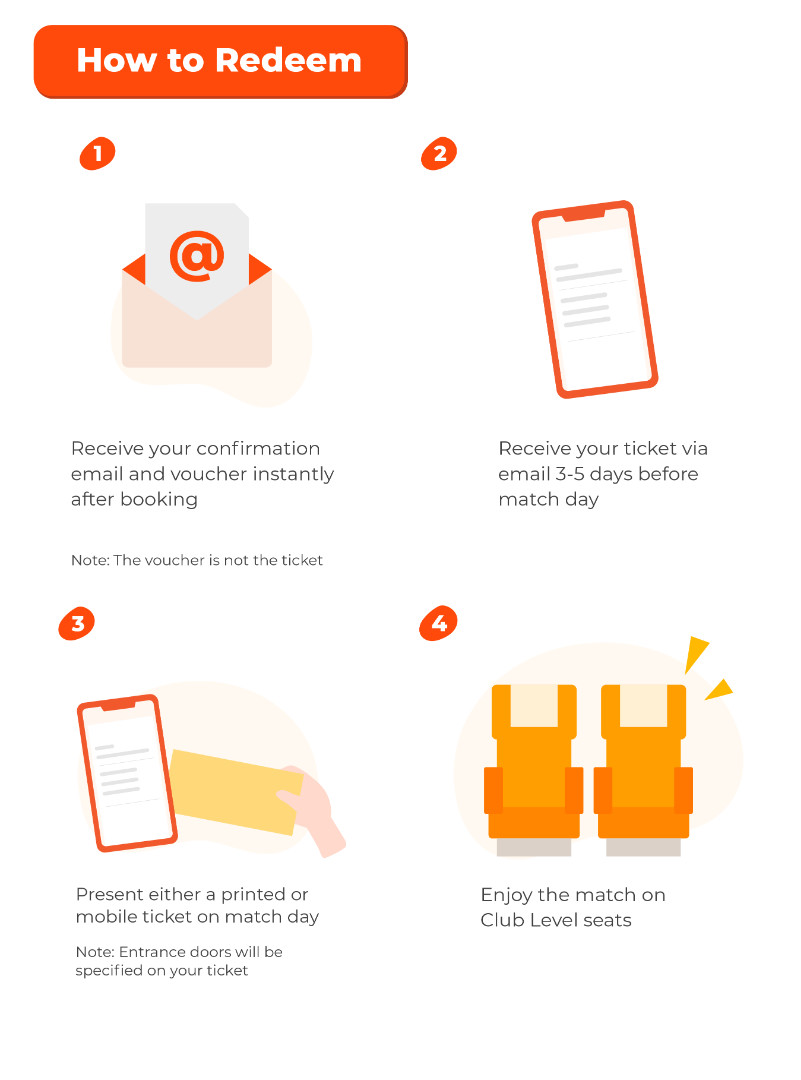 How to Redeem

1

@

Receive your confirmation email and voucher instantly after booking

Note: The voucher is not the ticket

2

Receive your ticket via email 3-5 days before match day

3

Present either a printed or mobile ticket on match day

Note: Entrance doors will be specified on your ticket

4

Enjoy the match on Club Level seats